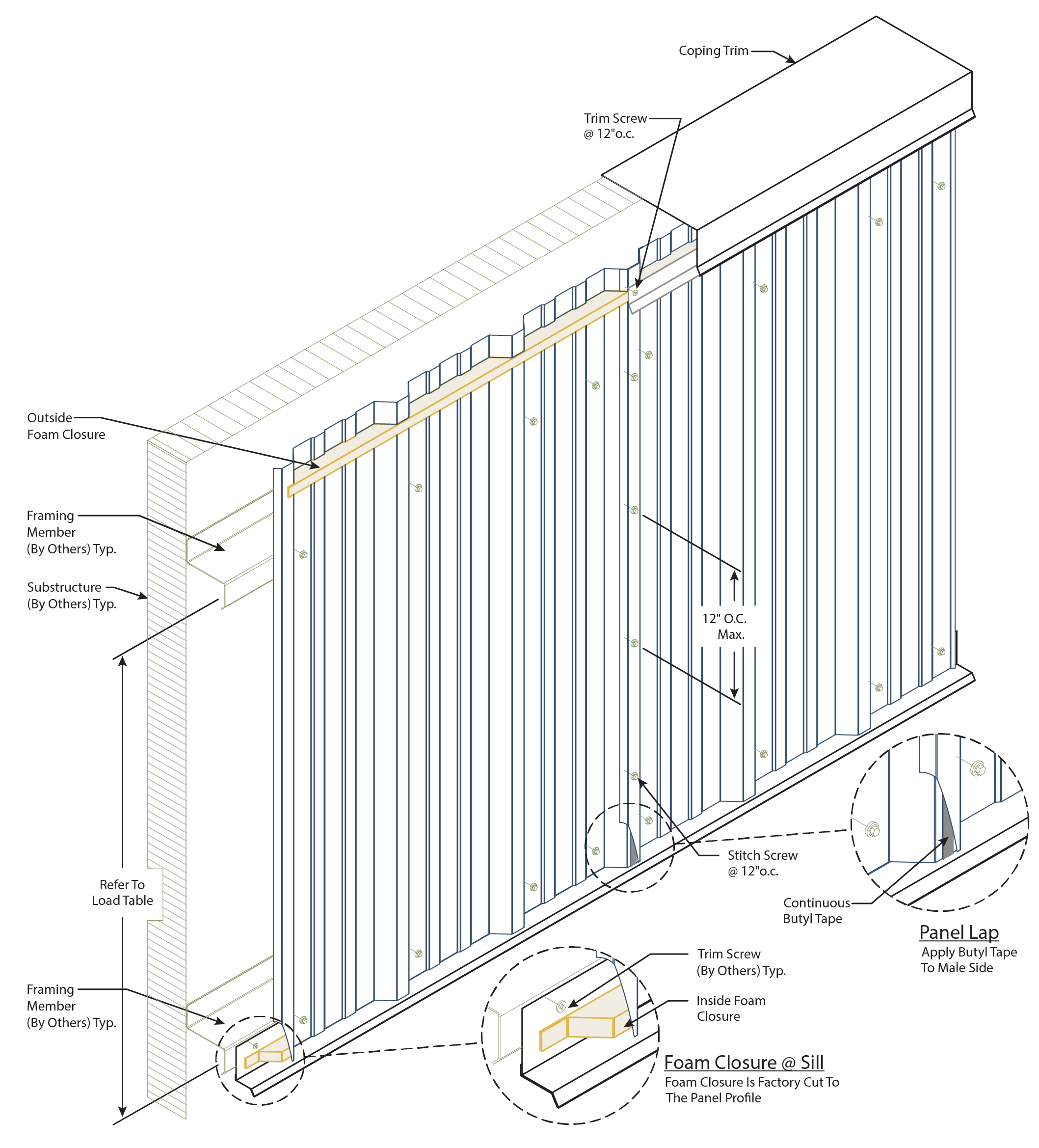 Coping Trim

Trim Screw
@ 12"o.c.

Outside
Foam Closure

Framing
Member
(By Others) Typ.

Substructure
(By Others) Typ.

12" O.C.
Max.

Refer To
Load Table

Stitch Screw
@ 12"o.c.

Continuous
Butyl Tape

Panel Lap
Apply Butyl Tape
To Male Side

Framing
Member
(By Others) Typ.

Trim Screw
(By Others) Typ.

Inside Foam
Closure

Foam Closure @ Sill
Foam Closure Is Factory Cut To
The Panel Profile