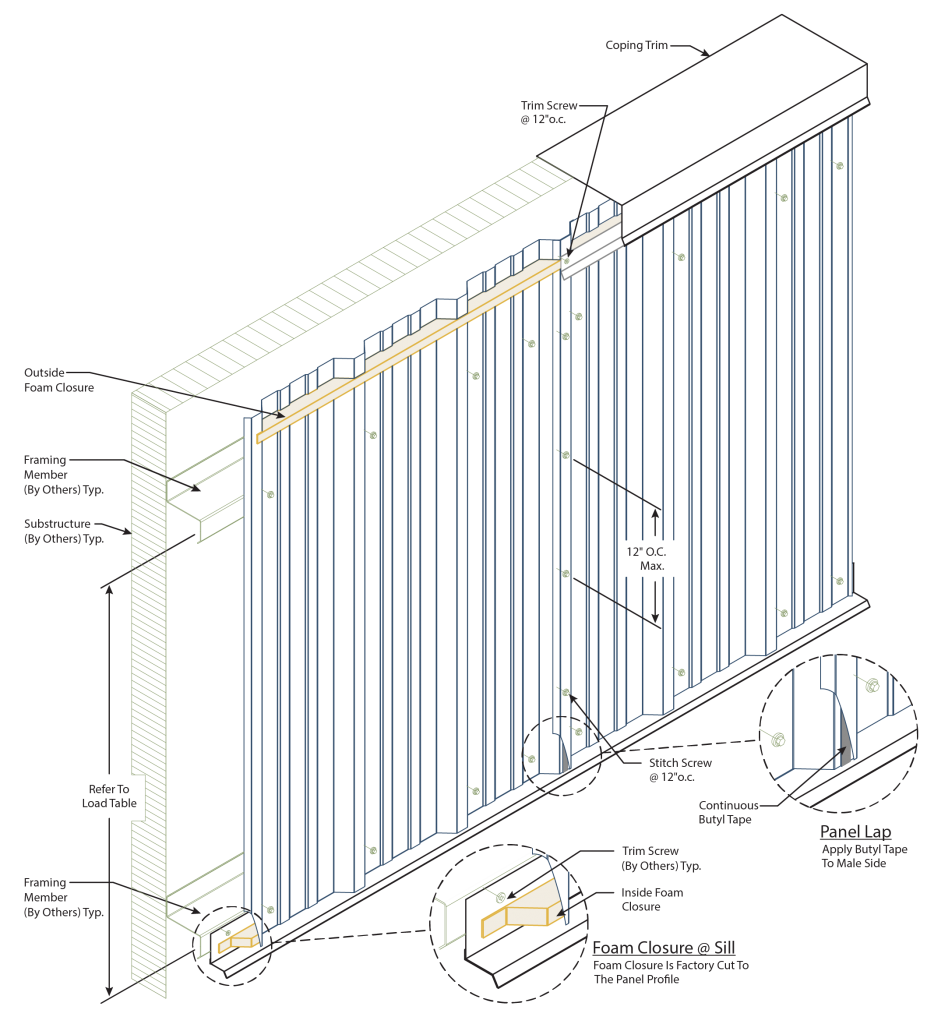 Coping Trim

Trim Screw
@ 12"o.c.

Outside
Foam Closure

Framing
Member
(By Others) Typ.

Substructure
(By Others) Typ.

12" O.C.
Max.

Refer To
Load Table

Stitch Screw
@ 12"o.c.

Continuous
Butyl Tape

Panel Lap
Apply Butyl Tape
To Male Side

Framing
Member
(By Others) Typ.

Trim Screw
(By Others) Typ.

Inside Foam
Closure

Foam Closure @ Sill
Foam Closure Is Factory Cut To
The Panel Profile