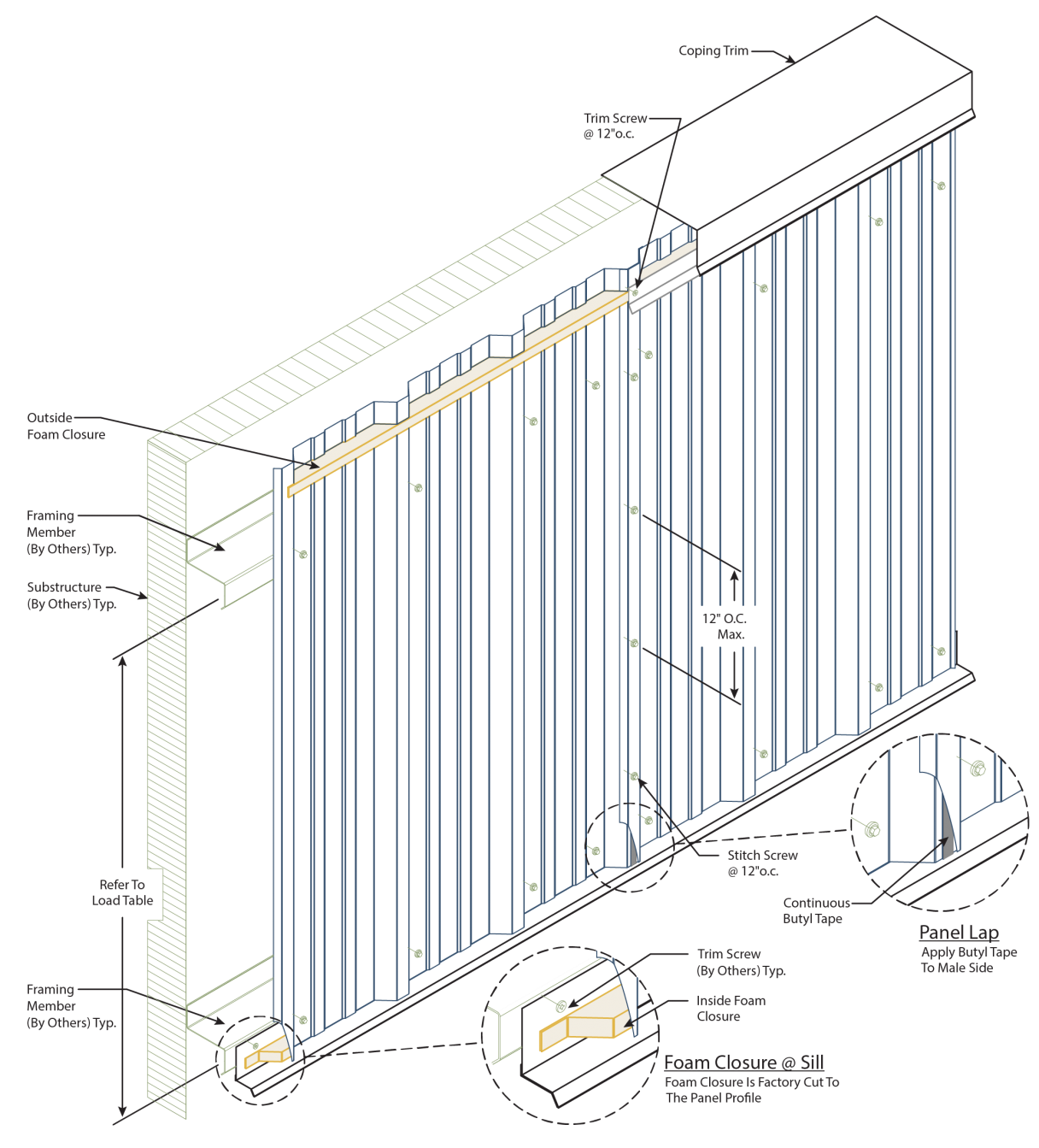 Coping Trim

Trim Screw
@ 12"o.c.

Outside
Foam Closure

Framing
Member
(By Others) Typ.

Substructure
(By Others) Typ.

12" O.C.
Max.

Refer To
Load Table

Stitch Screw
@ 12"o.c.

Continuous
Butyl Tape

Panel Lap
Apply Butyl Tape
To Male Side

Framing
Member
(By Others) Typ.

Trim Screw
(By Others) Typ.

Inside Foam
Closure

Foam Closure @ Sill
Foam Closure Is Factory Cut To
The Panel Profile